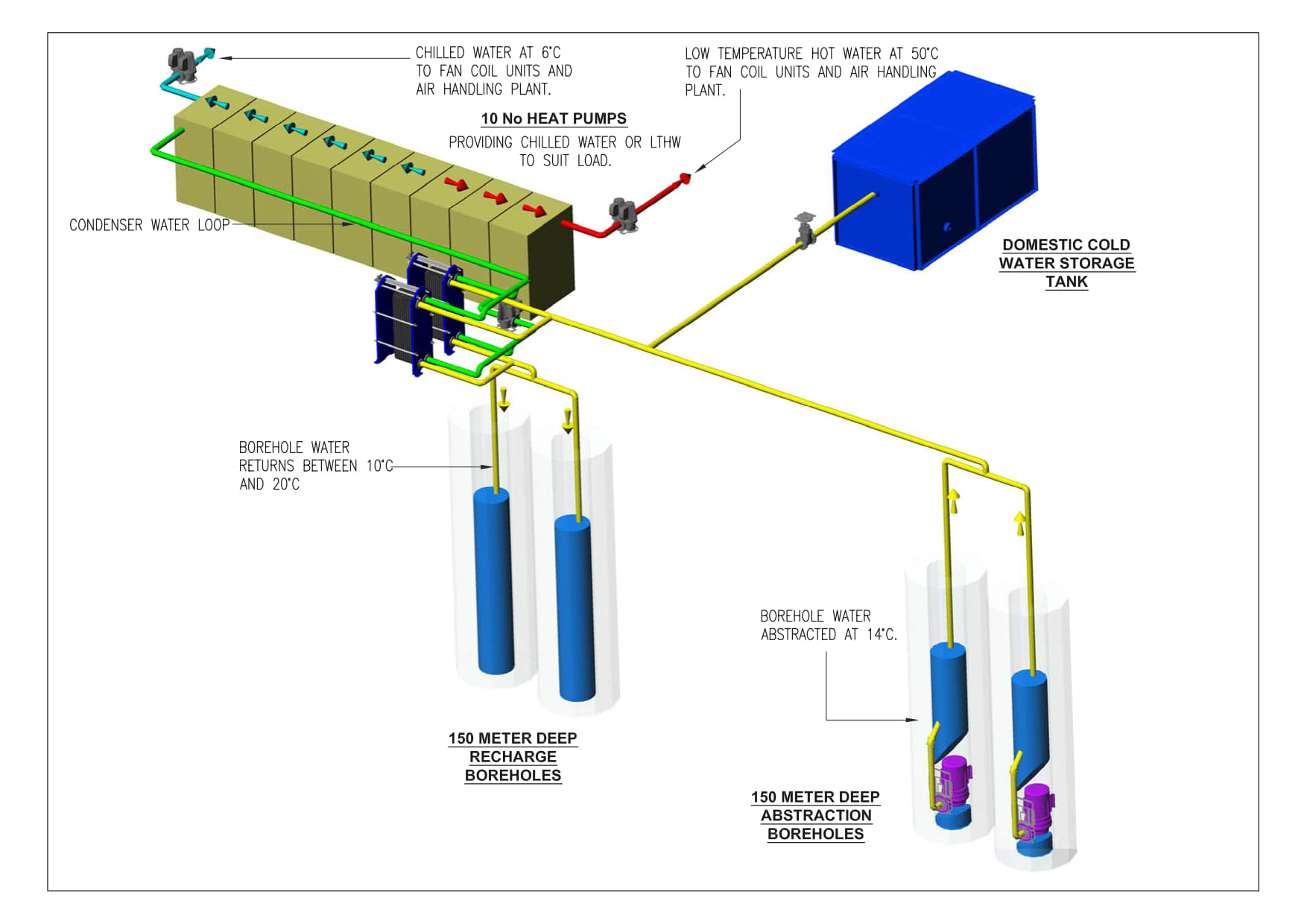 CHILLED WATER AT 6°C TO FAN COIL UNITS AND AIR HANDLING PLANT.

LOW TEMPERATURE HOT WATER AT 50°C TO FAN COIL UNITS AND AIR HANDLING PLANT.

10 No HEAT PUMPS

PROVIDING CHILLED WATER OR LTHW TO SUIT LOAD.

CONDENSER WATER LOOP

DOMESTIC COLD WATER STORAGE TANK

BOREHOLE WATER RETURNS BETWEEN 10°C AND 20°C

BOREHOLE WATER ABSTRACTED AT 14°C.

150 METER DEEP RECHARGE BOREHOLES

150 METER DEEP ABSTRACTION BOREHOLES